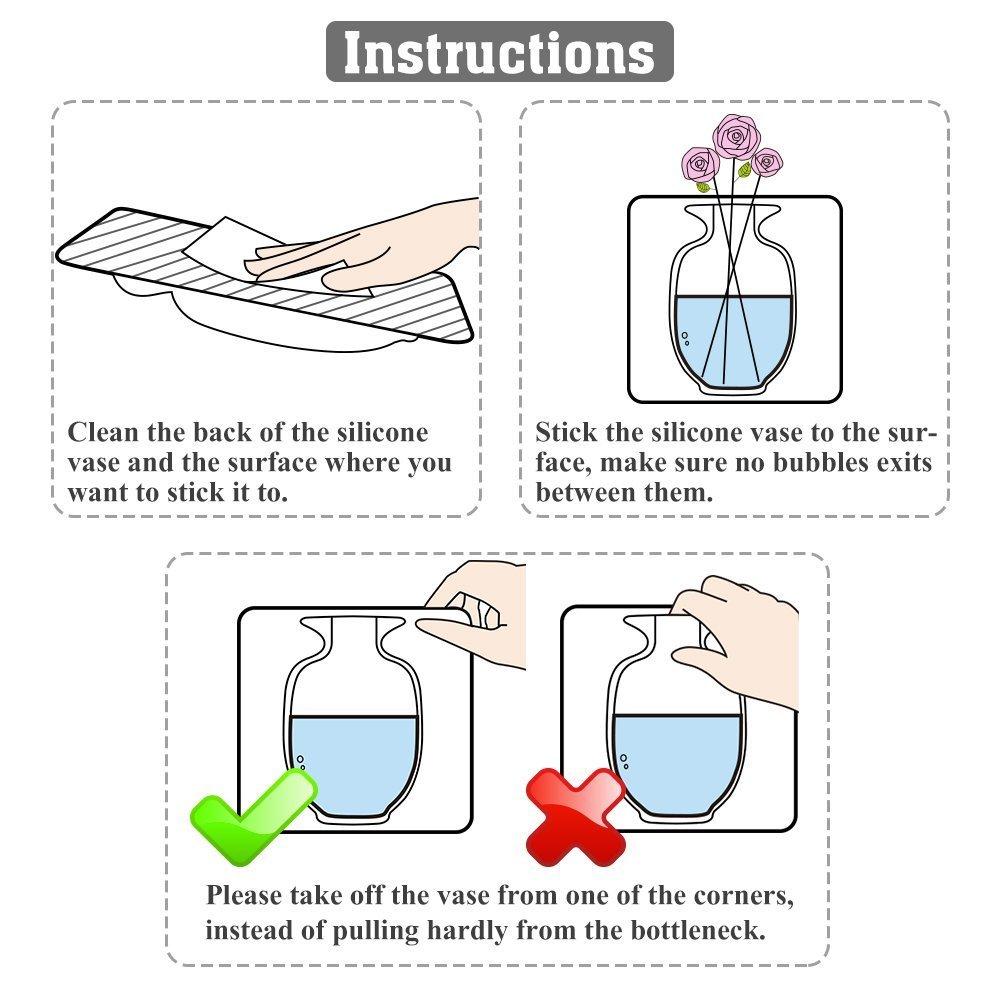 Instructions

Clean the back of the silicone vase and the surface where you want to stick it to.

Stick the silicone vase to the surface, make sure no bubbles exits between them.

Please take off the vase from one of the corners, instead of pulling hardly from the bottleneck.