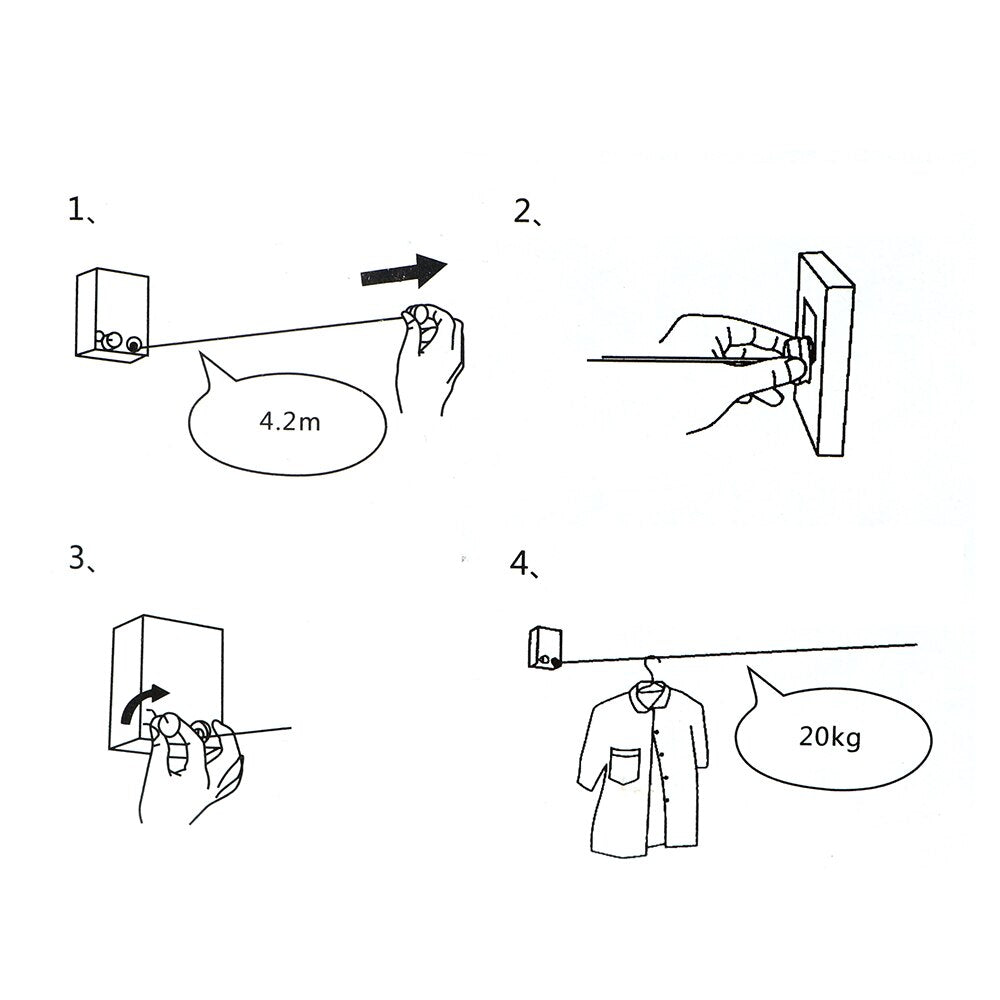 1、

4.2m

2、

3、

4、

20kg